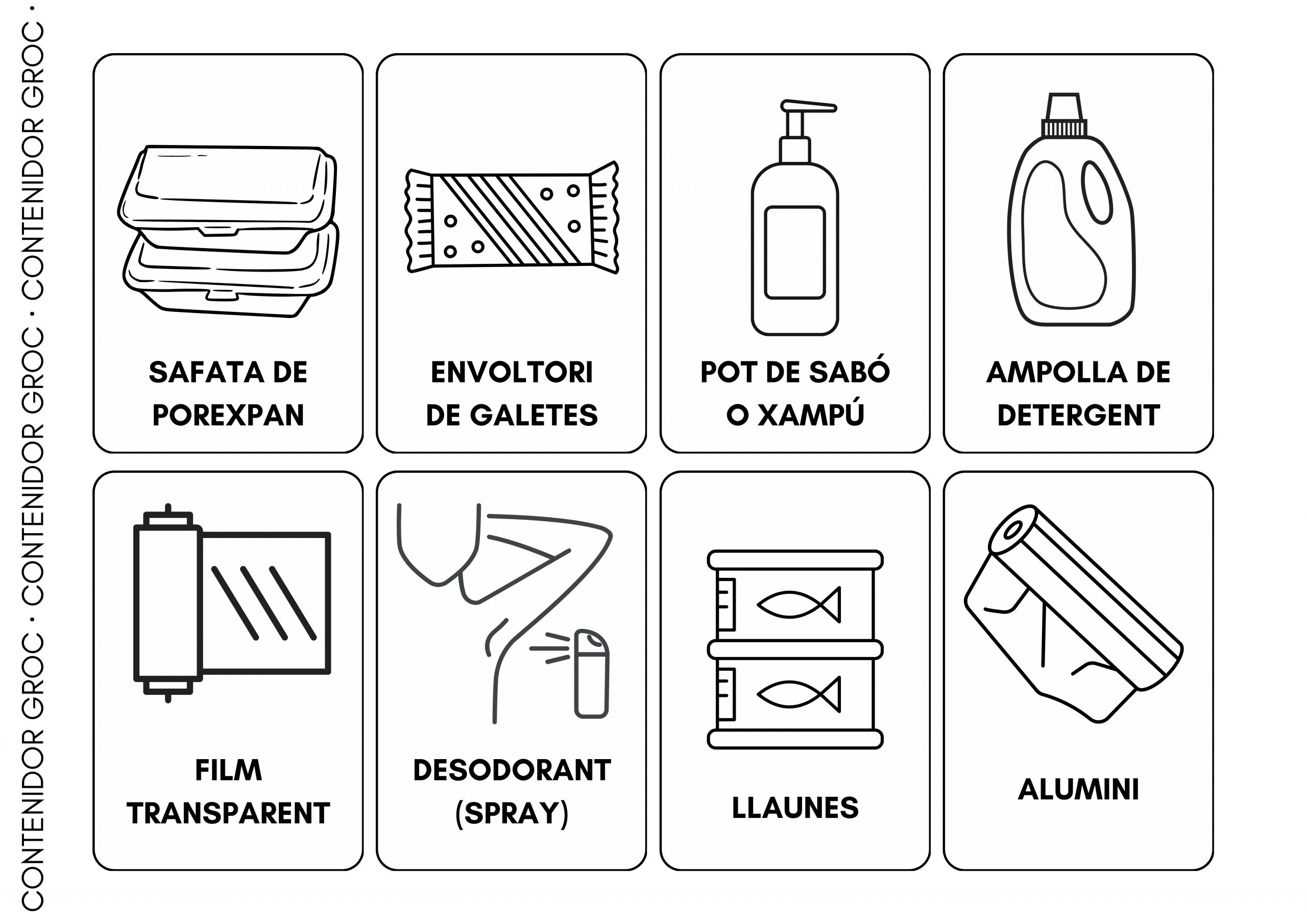 CONTENIDOR GROC · CONTENIDOR GROC · CONTENIDOR GROC ·

SAFATA DE POREXPAN

ENVOLTORI DE GALETES

POT DE SABÓ O XAMPÚ

AMPOLLA DE DETERGENT

FILM TRANSPARENT

DESODORANT (SPRAY)

LLAUNES

ALUMINI