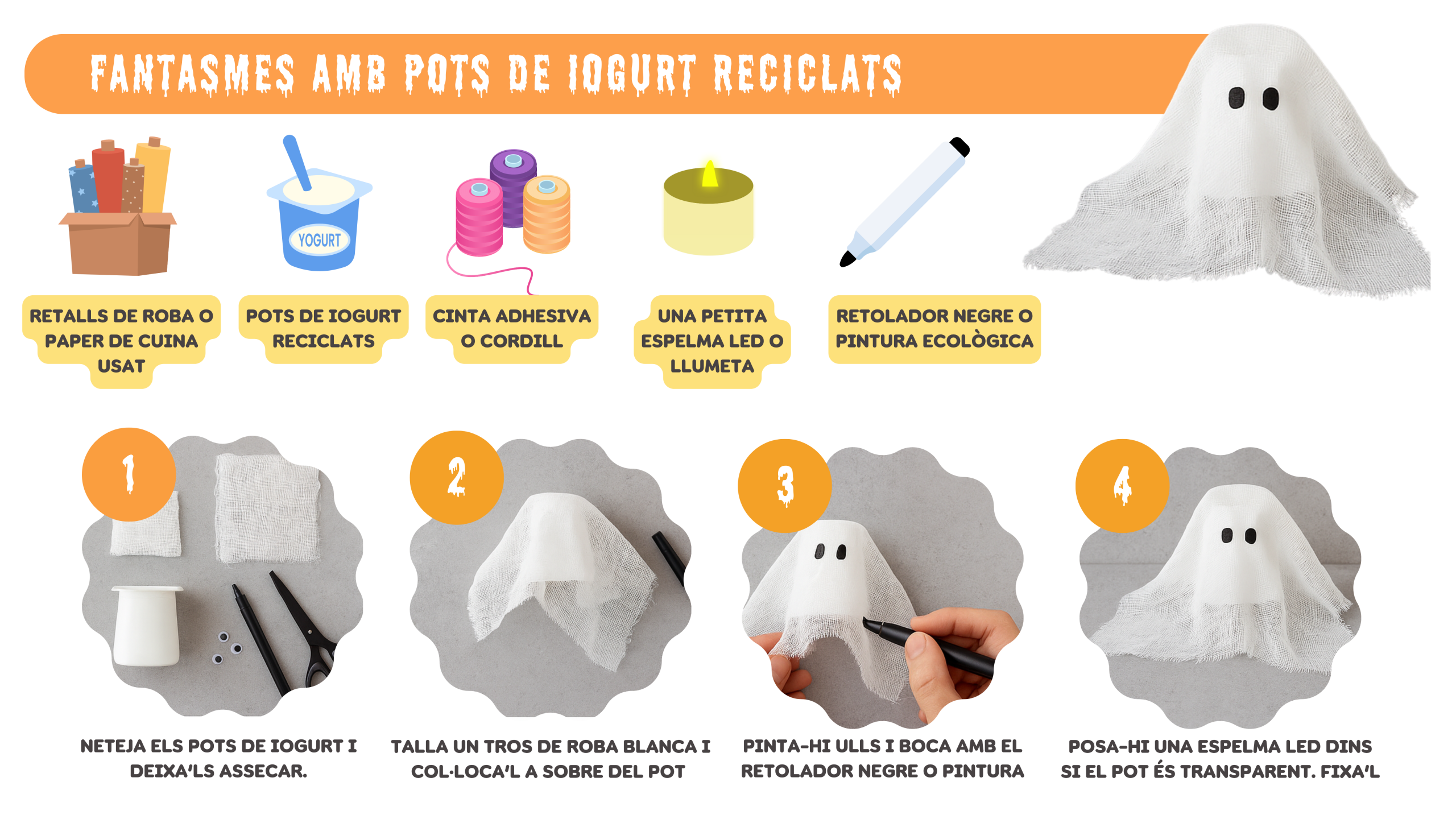 FANTASMES AMB POTS DE IOGURT RECICLATS

YOGURT

RETALLS DE ROBA O PAPER DE CUINA USAT

POTS DE IOGURT RECICLATS

CINTA ADHESIVA O CORDILL

UNA PETITA ESPELMA LED O LLUMETA

RETOLADOR NEGRE O PINTURA ECOLÒGICA

1

NETEJA ELS POTS DE IOGURT I DEIXA'LS ASSECAR.

2

TALLA UN TROS DE ROBA BLANCA I COL·LOCA'L A SOBRE DEL POT

3

PINTA-HI ULLS I BOCA AMB EL RETOLADOR NEGRE O PINTURA

4

POSA-HI UNA ESPELMA LED DINS SI EL POT ÉS TRANSPARENT. FIXA'L